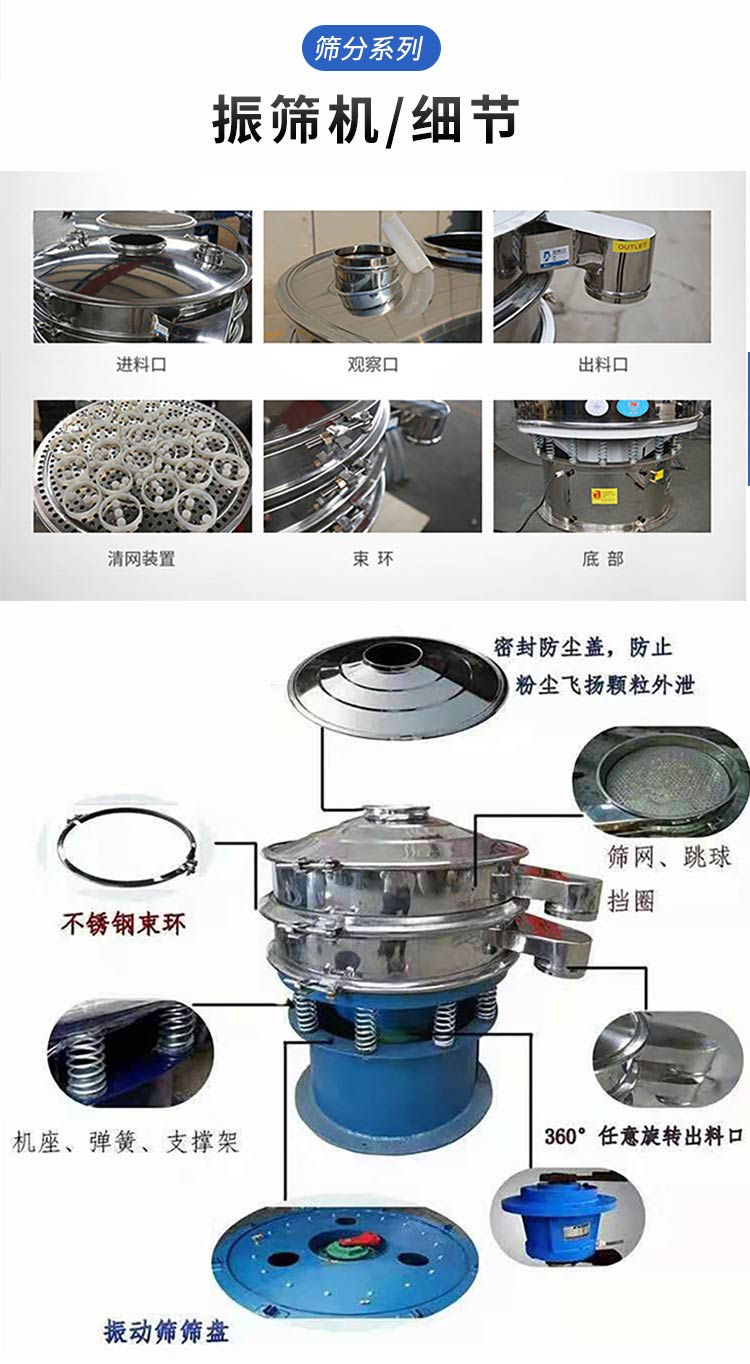 筛分系列

振筛机/细节

OUTLET

进料口

观察口

出料口

清网装置

束 环

底 部

密封防尘盖，防止粉尘飞扬颗粒外泄

筛网、跳球挡圈

不锈钢束环

机座、弹簧、支撑架

360° 任意旋转出料口

振动筛筛盘