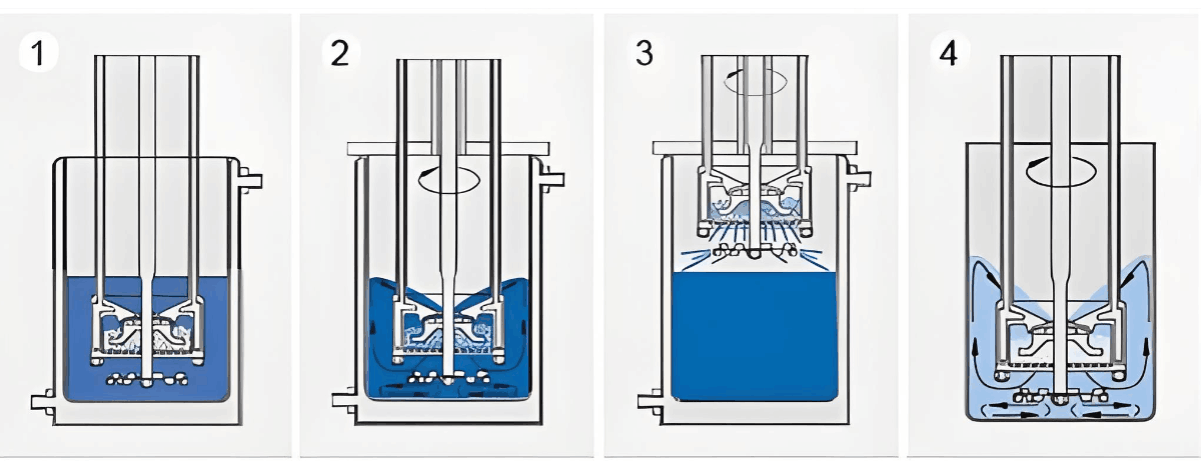 1

2

3

4